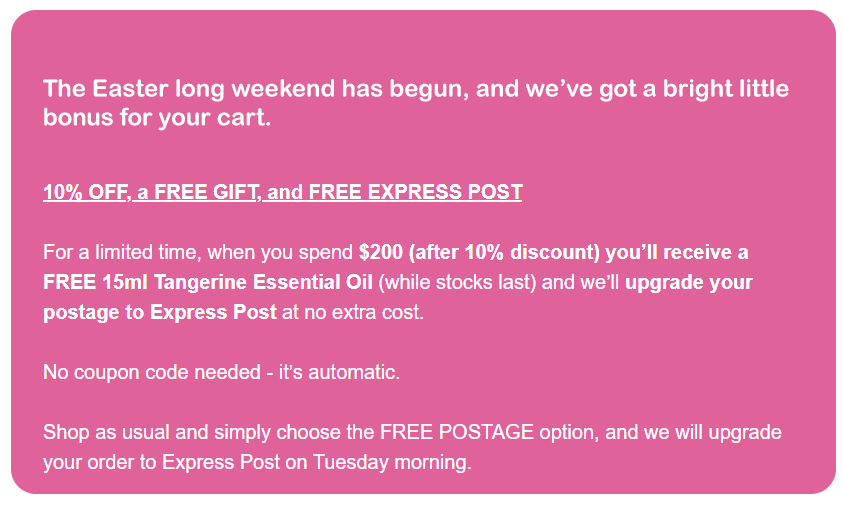 The Easter long weekend has begun, and we've got a bright little bonus for your cart.

10% OFF, a FREE GIFT, and FREE EXPRESS POST

For a limited time, when you spend $200 (after 10% discount) you'll receive a FREE 15ml Tangerine Essential Oil (while stocks last) and we'll upgrade your postage to Express Post at no extra cost.

No coupon code needed - it's automatic.

Shop as usual and simply choose the FREE POSTAGE option, and we will upgrade your order to Express Post on Tuesday morning.